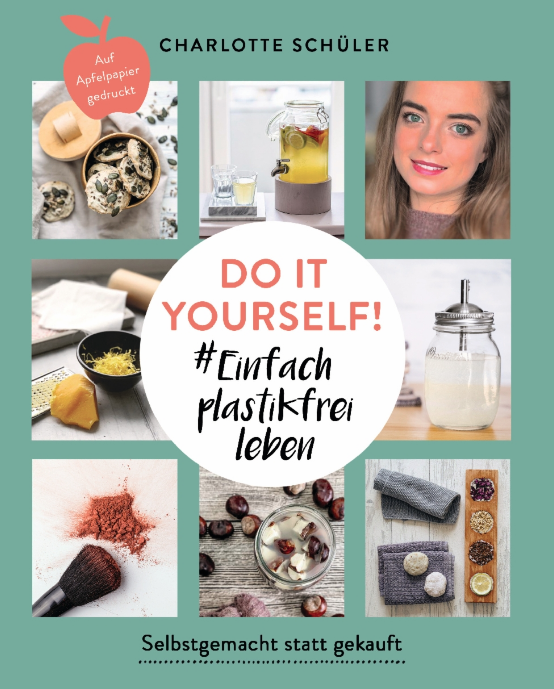 Auf Apfelpapier gedruckt

CHARLOTTE SCHÜLER

DO IT YOURSELF!

#Einfach plastikfrei leben

Selbstgemacht statt gekauft